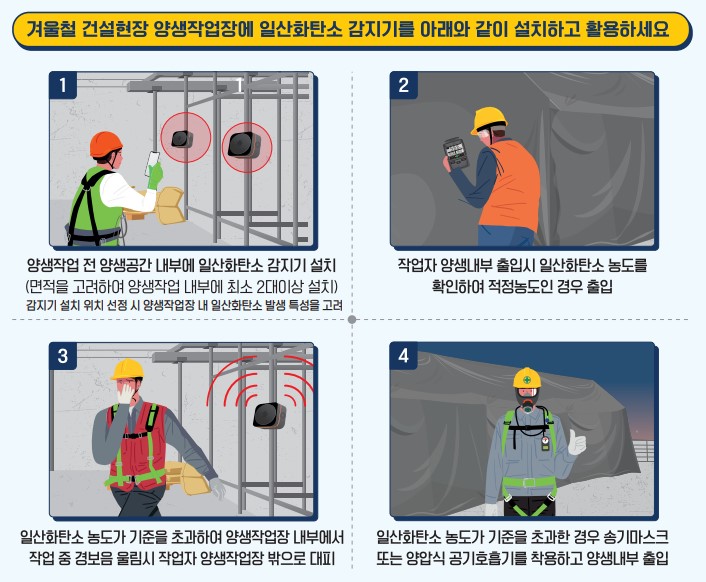 겨울철 건설현장 양생작업장에 일산화탄소 감지기를 아래와 같이 설치하고 활용하세요

1

양생작업 전 양생공간 내부에 일산화탄소 감지기 설치
(면적을 고려하여 양생작업 내부에 최소 2대이상 설치)
감지기 설치 위치 선정 시 양생작업장 내 일산화탄소 발생 특성을 고려

2

작업자 양생내부 출입시 일산화탄소 농도를 확인하여 적정농도인 경우 출입

3

일산화탄소 농도가 기준을 초과하여 양생작업장 내부에서 작업 중 경보음 울림시 작업자 양생작업장 밖으로 대피

4

일산화탄소 농도가 기준을 초과한 경우 송기마스크 또는 양압식 공기호흡기를 착용하고 양생내부 출입